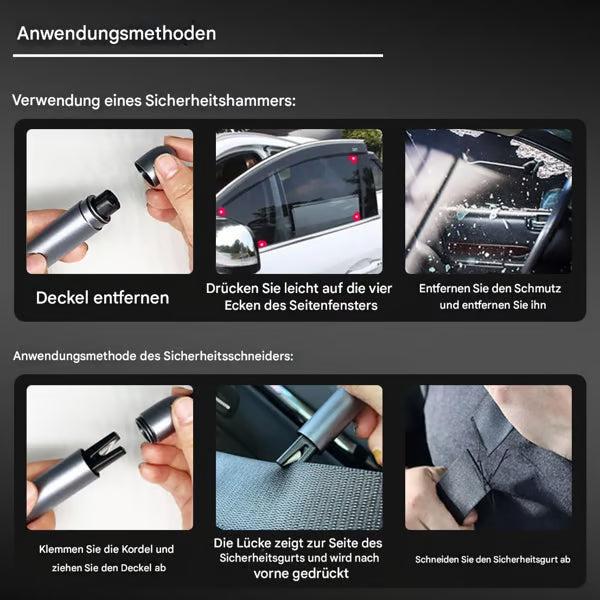 Anwendungsmethoden

Verwendung eines Sicherheitshammers:

Deckel entfernen

Drücken Sie leicht auf die vier Ecken des Seitenfensters

Entfernen Sie den Schmutz und entfernen Sie ihn

Anwendungsmethode des Sicherheitsschneiders:

Klemmen Sie die Kordel und ziehen Sie den Deckel ab

Die Lücke zeigt zur Seite des Sicherheitsgurts und wird nach vorne gedrückt

Schneiden Sie den Sicherheitsgurt ab